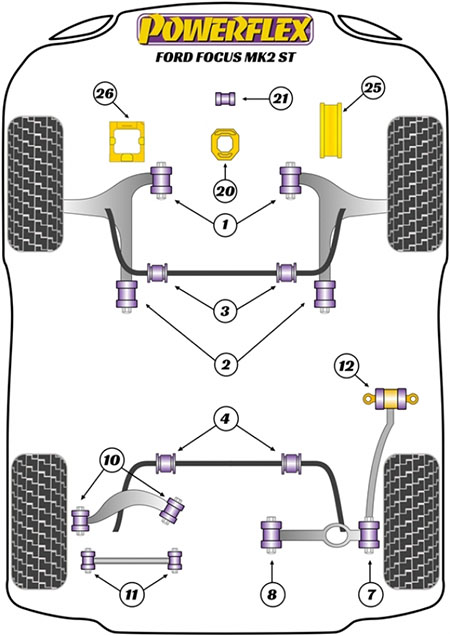 POWERFLEX
FORD FOCUS MK2 ST

26
21
25
20
1
3
2
12
4
10
11
8
7